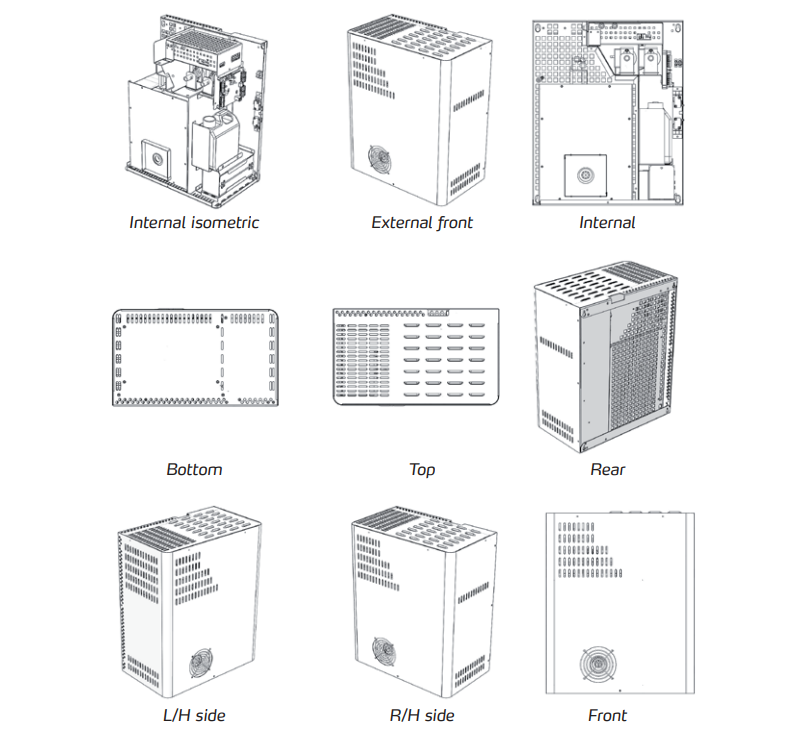 Internal isometric

External front

Internal

Bottom

Top

Rear

L/H side

R/H side

Front