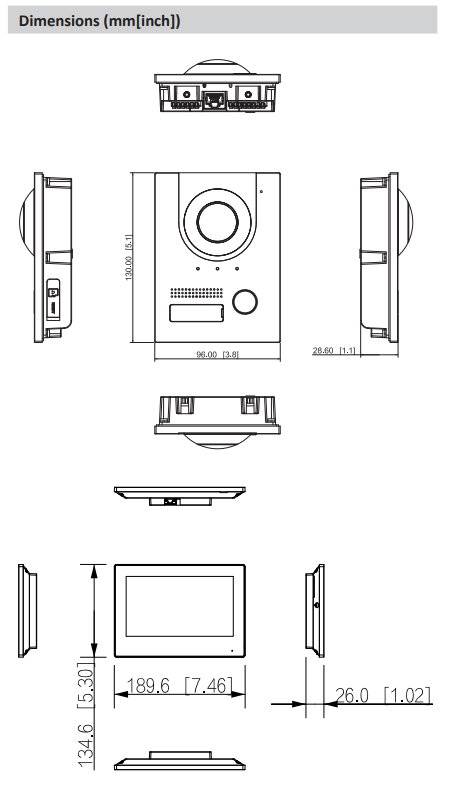 Dimensions (mm[inch])

130.00 [5.1]

96.00 [3.8]

28.60 [1.1]

134.6 [5.30]

189.6 [7.46]

26.0 [1.02]