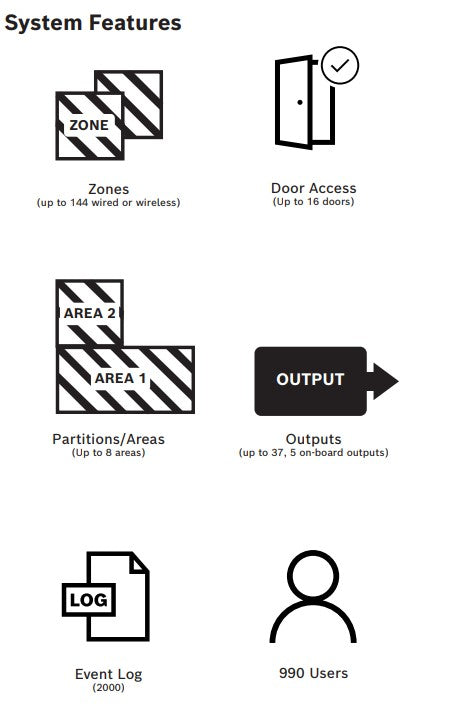 System Features

ZONE

Zones
(up to 144 wired or wireless)

Door Access
(Up to 16 doors)

AREA 2

AREA 1

Partitions/Areas
(Up to 8 areas)

OUTPUT

Outputs
(up to 37, 5 on-board outputs)

LOG

Event Log
(2000)

990 Users