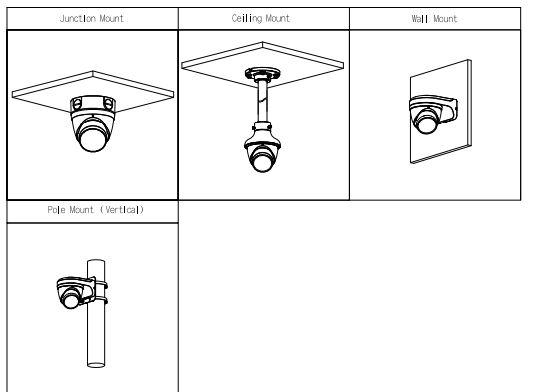 | Junction Mount | Ceiling Mount | Wall Mount |
|---|---|---|
| | | |

| Pole Mount (Vertical) |
|---|
| |