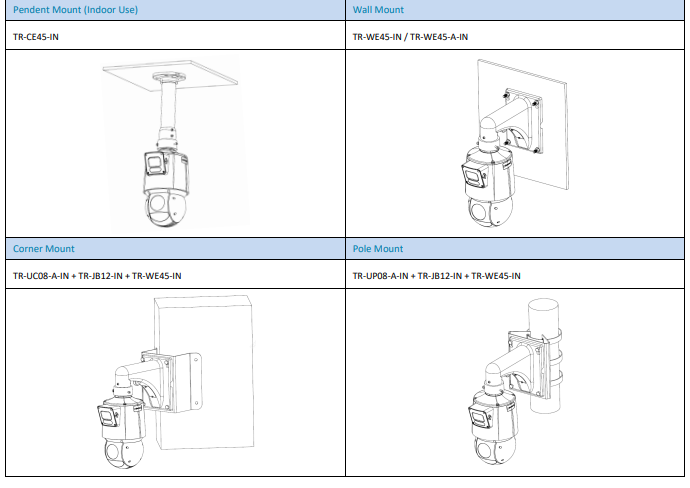 | Pendent Mount (Indoor Use) | Wall Mount |
|---|---|
| TR-CE45-IN | TR-WE45-IN / TR-WE45-A-IN |
| | |
| Corner Mount | Pole Mount |
| TR-UC08-A-IN + TR-JB12-IN + TR-WE45-IN | TR-UP08-A-IN + TR-JB12-IN + TR-WE45-IN |
| | |