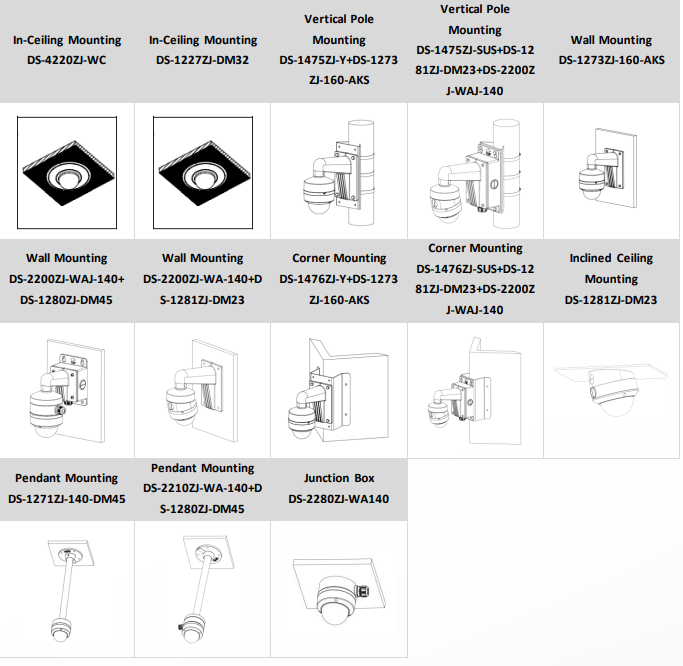 | In-Ceiling Mounting DS-4220ZJ-WC | In-Ceiling Mounting DS-1227ZJ-DM32 | Vertical Pole Mounting DS-1475ZJ-Y+DS-1273ZJ-160-AKS | Vertical Pole Mounting DS-1475ZJ-SUS+DS-1281ZJ-DM23+DS-2200ZJ-WAJ-140 | Wall Mounting DS-1273ZJ-160-AKS |
|---|---|---|---|---|
| | | | | |
| Wall Mounting DS-2200ZJ-WAJ-140+DS-1280ZJ-DM45 | Wall Mounting DS-2200ZJ-WA-140+DS-1281ZJ-DM23 | Corner Mounting DS-1476ZJ-Y+DS-1273ZJ-160-AKS | Corner Mounting DS-1476ZJ-SUS+DS-1281ZJ-DM23+DS-2200ZJ-WAJ-140 | Inclined Ceiling Mounting DS-1281ZJ-DM23 |
| | | | | |
| Pendant Mounting DS-1271ZJ-140-DM45 | Pendant Mounting DS-2210ZJ-WA-140+DS-1280ZJ-DM45 | Junction Box DS-2280ZJ-WA140 | | |
| | | | | |